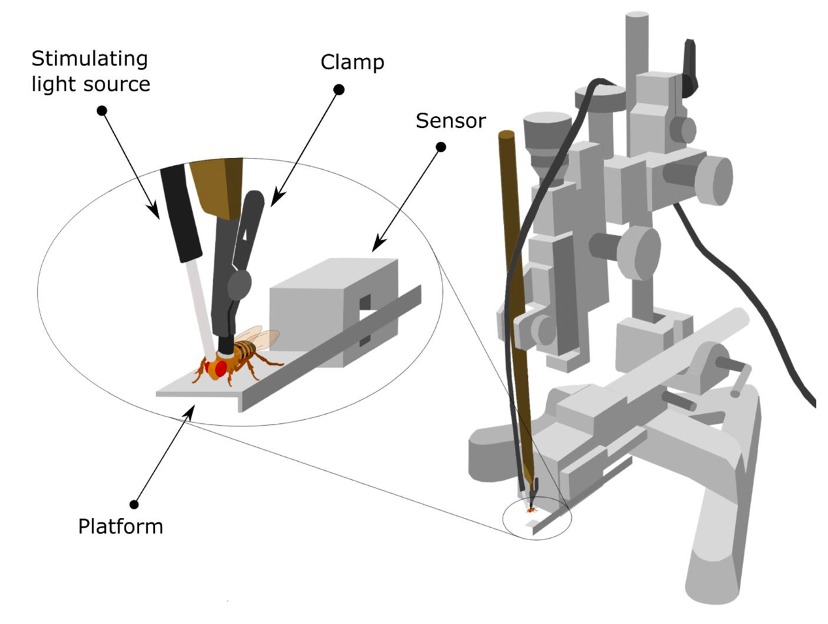 Stimulating light source

Clamp

Sensor

Platform